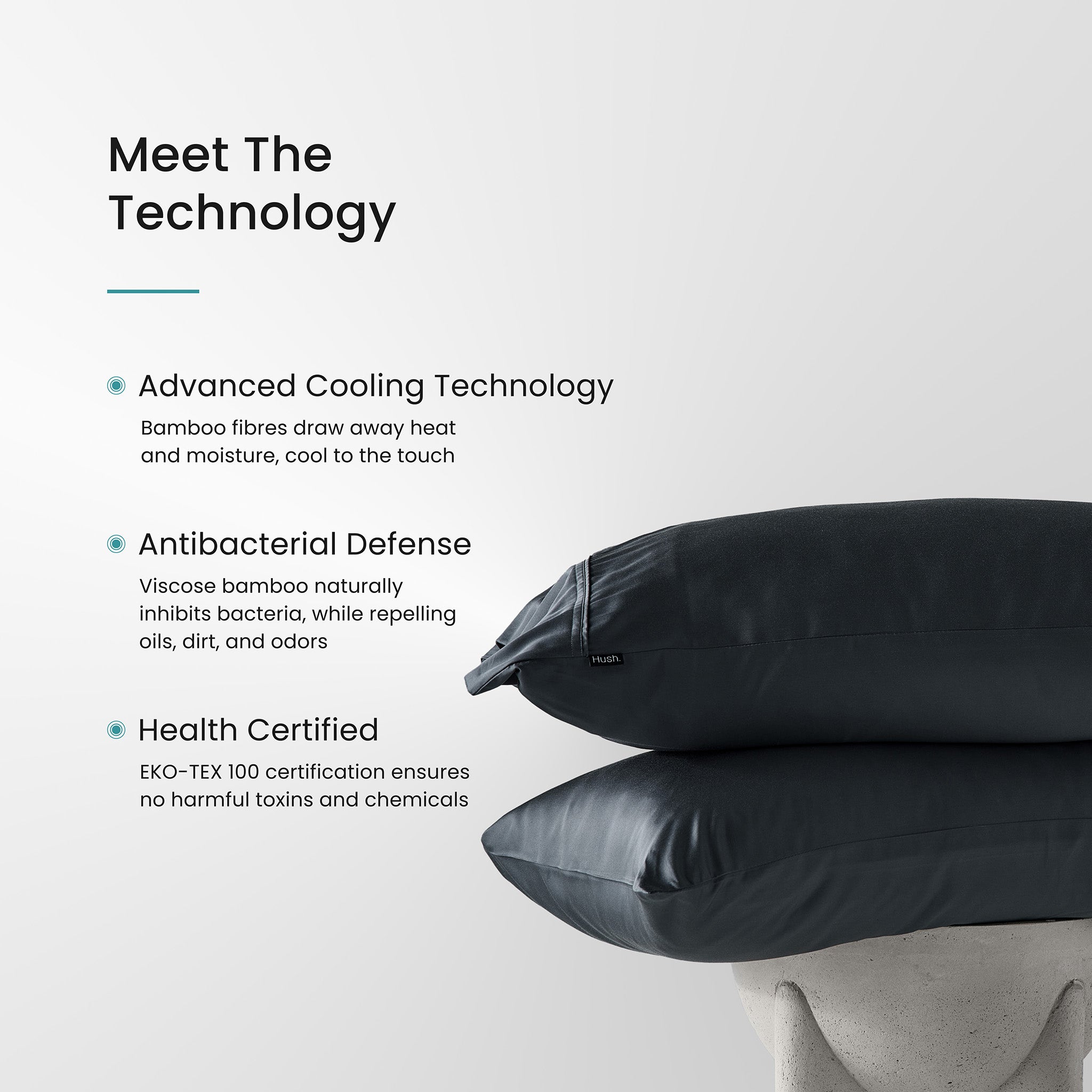 Meet The Technology

Advanced Cooling Technology

Bamboo fibres draw away heat and moisture, cool to the touch

Antibacterial Defense

Viscose bamboo naturally inhibits bacteria, while repelling oils, dirt, and odors

Health Certified

EKO-TEX 100 certification ensures no harmful toxins and chemicals

Hush.